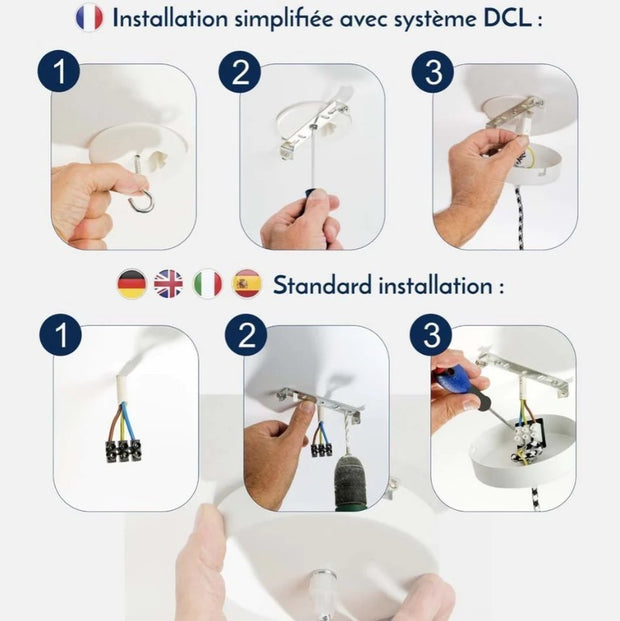 Installation simplifiée avec système DCL :

1

2

3

Standard installation :

1

2

3